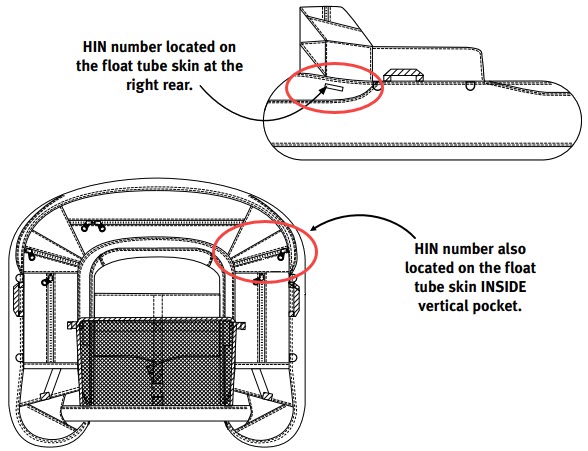 HIN number located on the float tube skin at the right rear.

HIN number also located on the float tube skin INSIDE vertical pocket.