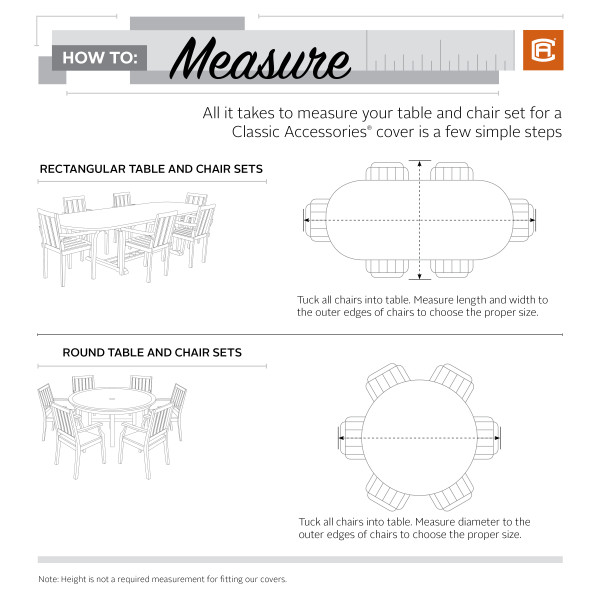 HOW TO: Measure

All it takes to measure your table and chair set for a Classic Accessories® cover is a few simple steps

RECTANGULAR TABLE AND CHAIR SETS

Tuck all chairs into table. Measure length and width to the outer edges of chairs to choose the proper size.

ROUND TABLE AND CHAIR SETS

Tuck all chairs into table. Measure diameter to the outer edges of chairs to choose the proper size.

Note: Height is not a required measurement for fitting our covers.